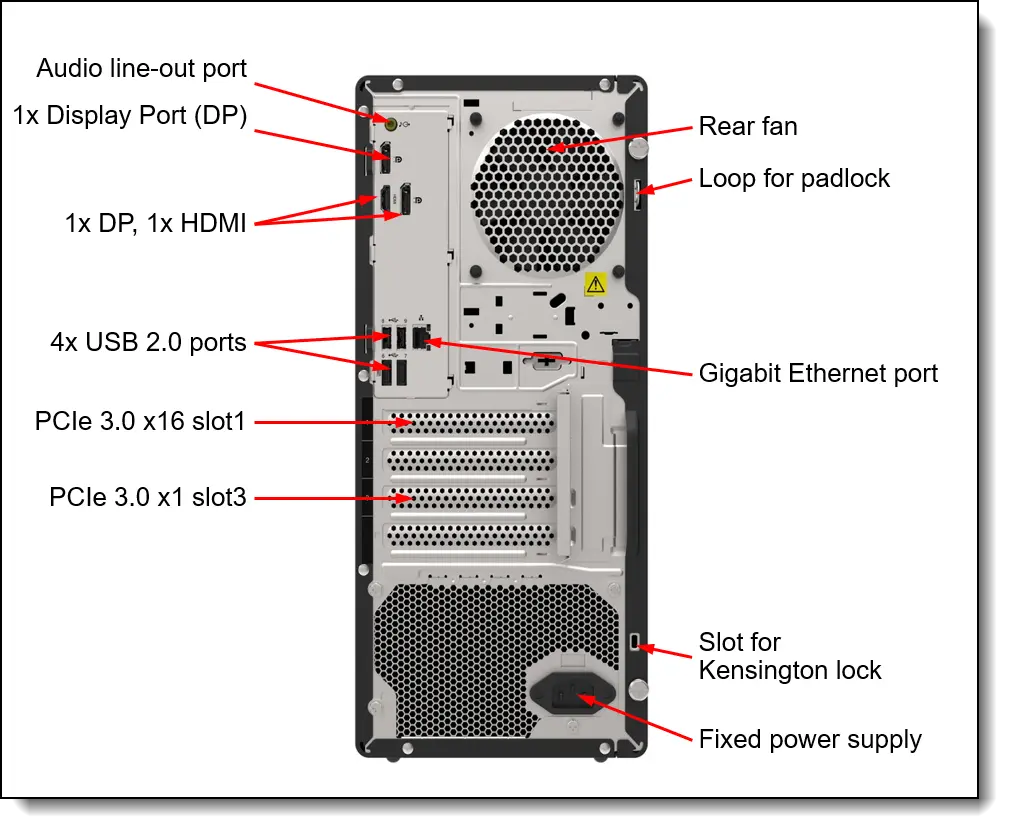 Audio line-out port

1x Display Port (DP)

1x DP, 1x HDMI

4x USB 2.0 ports

PCIe 3.0 x16 slot1

PCIe 3.0 x1 slot3

Rear fan

Loop for padlock

Gigabit Ethernet port

Slot for Kensington lock

Fixed power supply